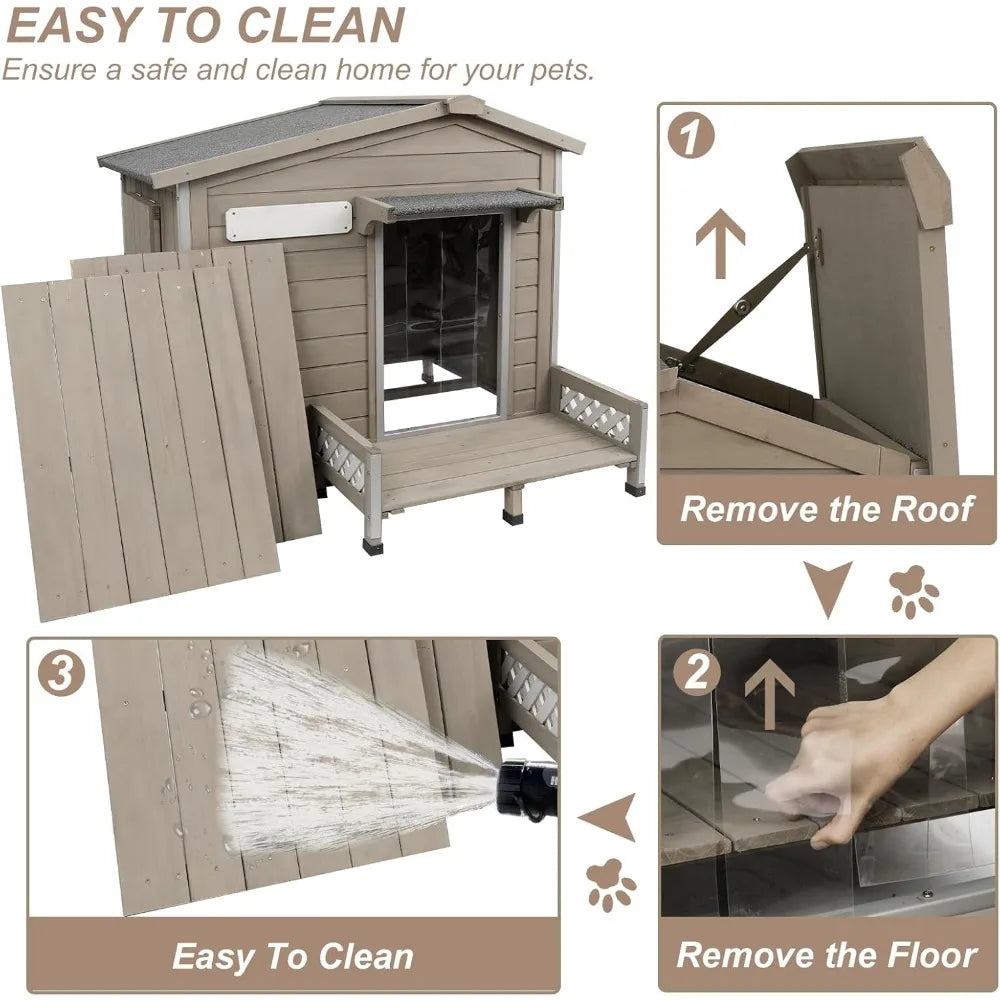 EASY TO CLEAN
Ensure a safe and clean home for your pets.

1
Remove the Roof

2
Remove the Floor

3
Easy To Clean