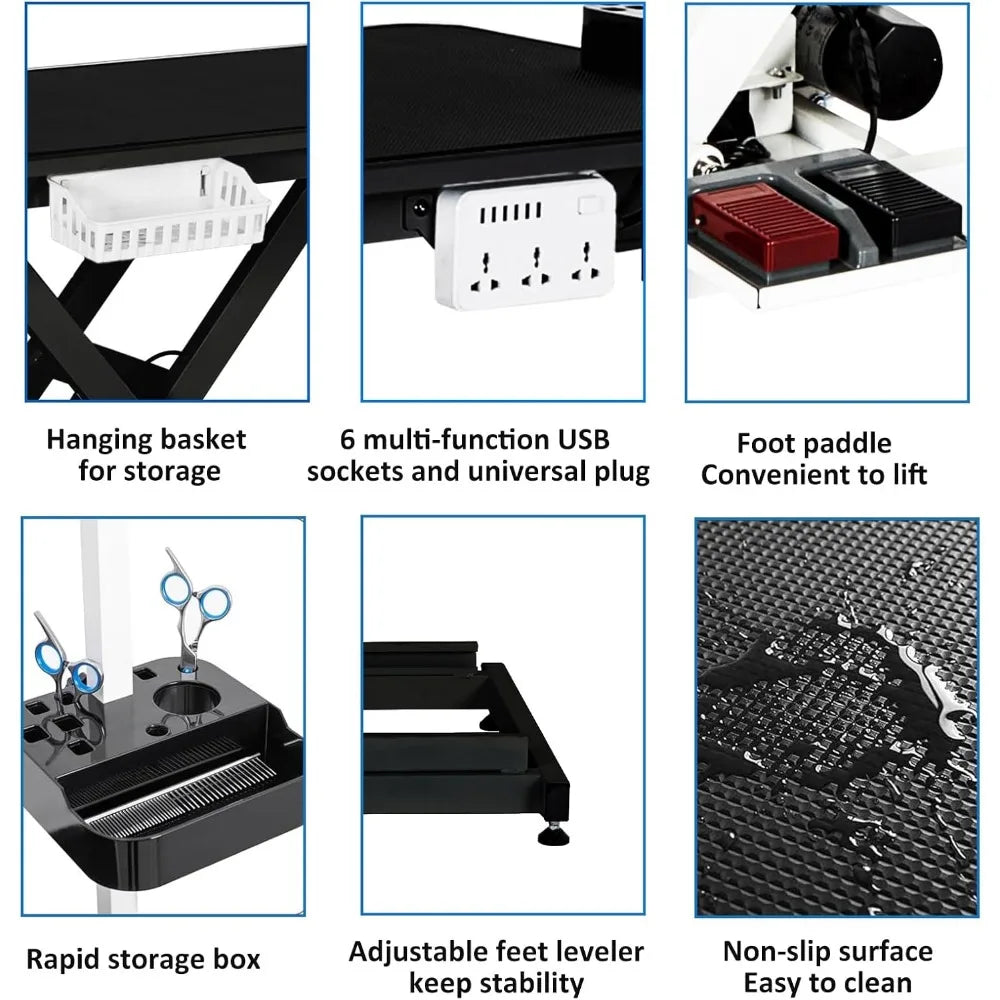 Hanging basket for storage

6 multi-function USB sockets and universal plug

Foot paddle Convenient to lift

Rapid storage box

Adjustable feet leveler keep stability

Non-slip surface Easy to clean