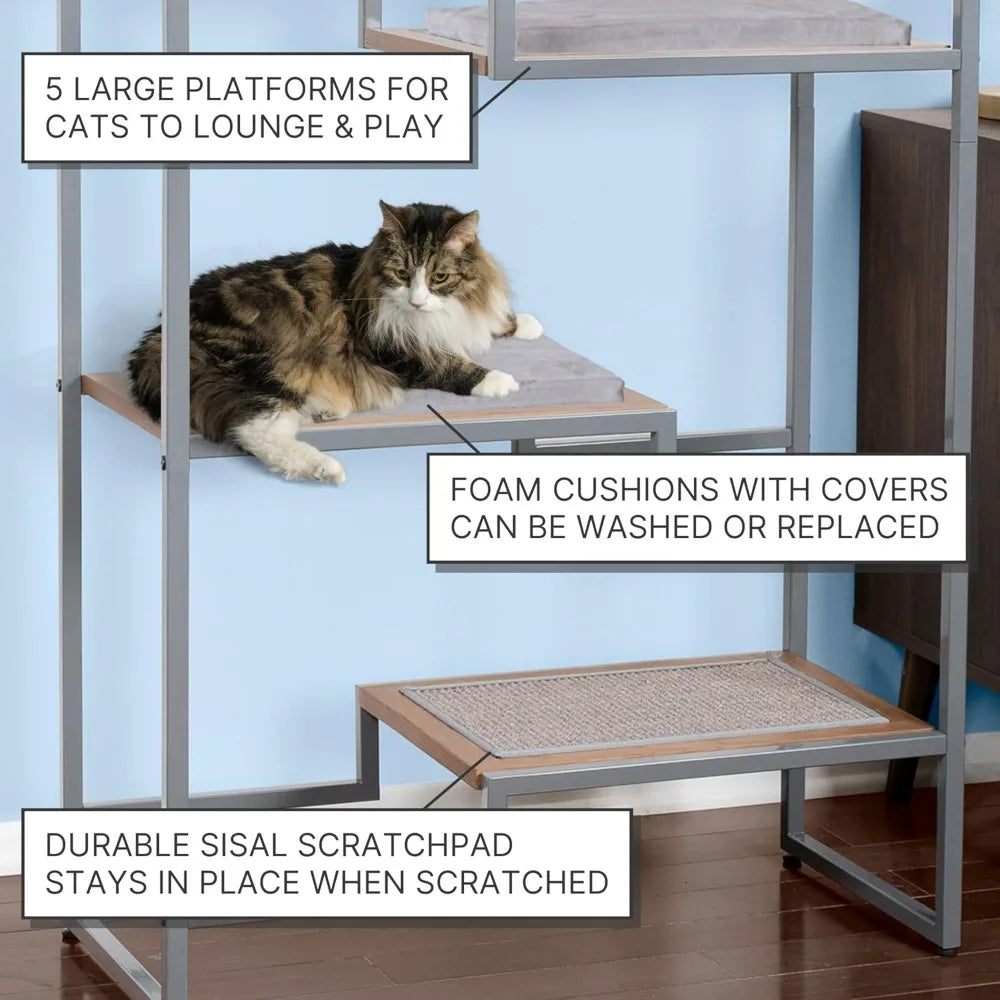 5 LARGE PLATFORMS FOR CATS TO LOUNGE & PLAY

FOAM CUSHIONS WITH COVERS CAN BE WASHED OR REPLACED

DURABLE SISAL SCRATCHPAD STAYS IN PLACE WHEN SCRATCHED